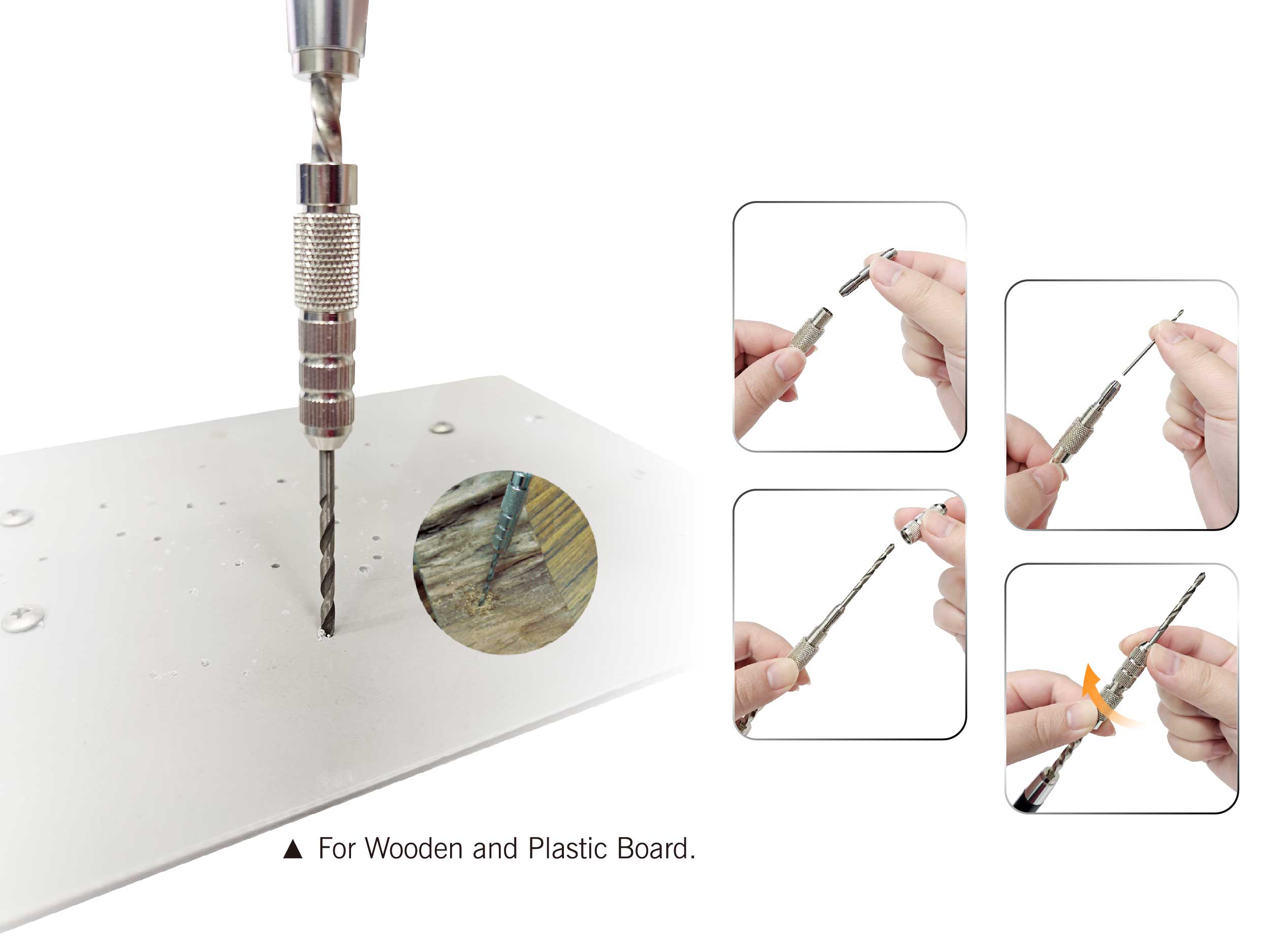 ▲ For Wooden and Plastic Board.